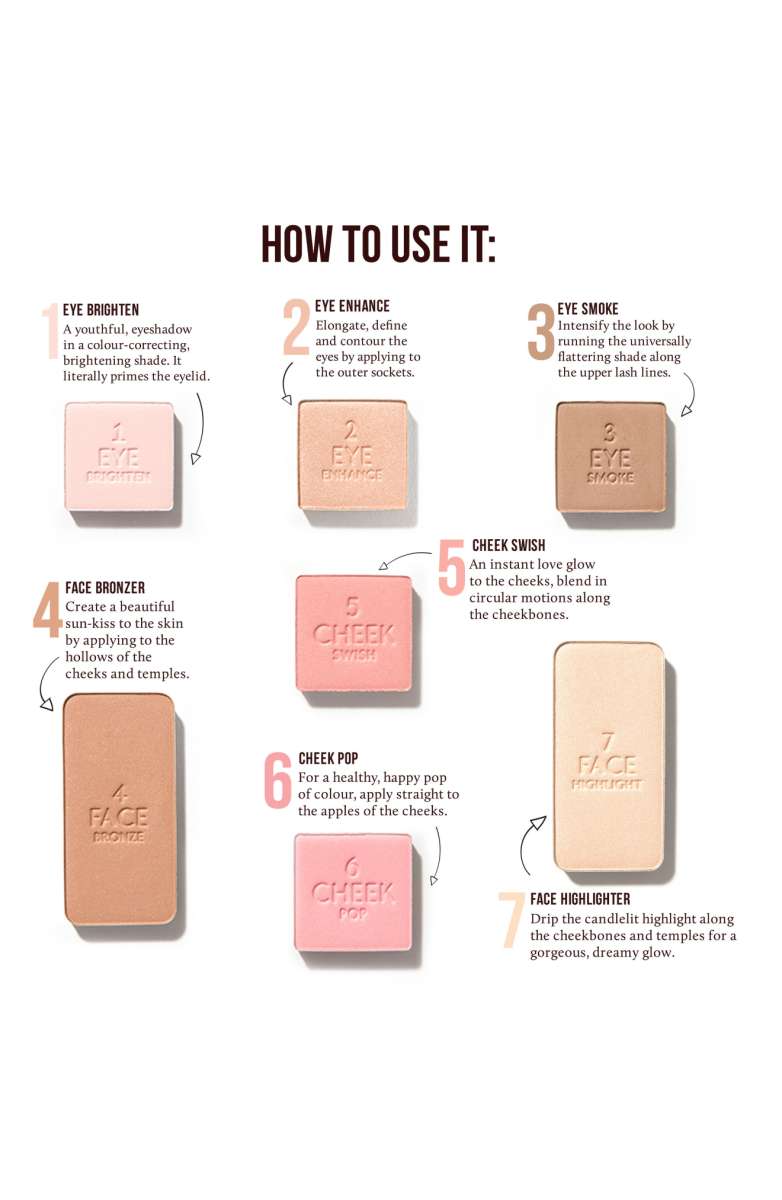 HOW TO USE IT:

1 EYE BRIGHTEN
A youthful, eyeshadow in a colour-correcting, brightening shade. It literally primes the eyelid.

1 EYE BRIGHTEN

2 EYE ENHANCE
Elongate, define and contour the eyes by applying to the outer sockets.

2 EYE ENHANCE

3 EYE SMOKE
Intensify the look by running the universally flattering shade along the upper lash lines.

3 EYE SMOKE

4 FACE BRONZER
Create a beautiful sun-kiss to the skin by applying to the hollows of the cheeks and temples.

4 FACE BRONZE

5 CHEEK SWISH
An instant love glow to the cheeks, blend in circular motions along the cheekbones.

5 CHEEK SWISH

6 CHEEK POP
For a healthy, happy pop of colour, apply straight to the apples of the cheeks.

6 CHEEK POP

7 FACE HIGHLIGHT

7 FACE HIGHLIGHTER
Drip the candlelit highlight along the cheekbones and temples for a gorgeous, dreamy glow.